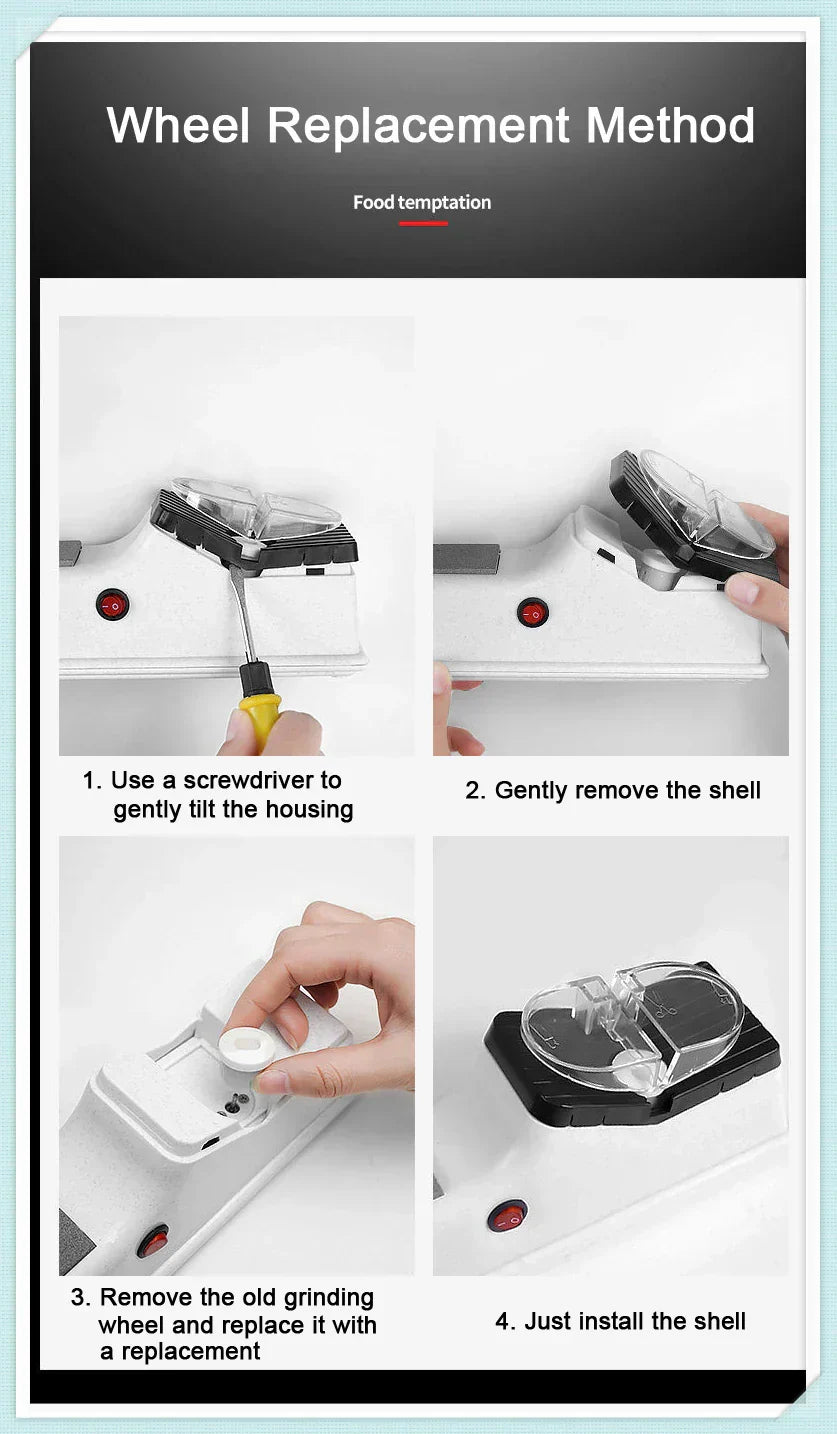 Wheel Replacement Method

Food temptation

1. Use a screwdriver to gently tilt the housing

2. Gently remove the shell

3. Remove the old grinding wheel and replace it with a replacement

4. Just install the shell